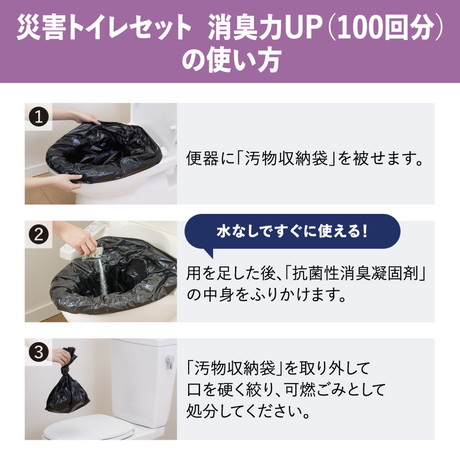 災害トイレセット 消臭力UP(100回分)の使い方

1

便器に「汚物収納袋」を被せます。

2

水なしですぐに使える!

用を足した後、「抗菌性消臭凝固剤」の中身をふりかけます。

3

「汚物収納袋」を取り外して口を硬く絞り、可燃ごみとして処分してください。