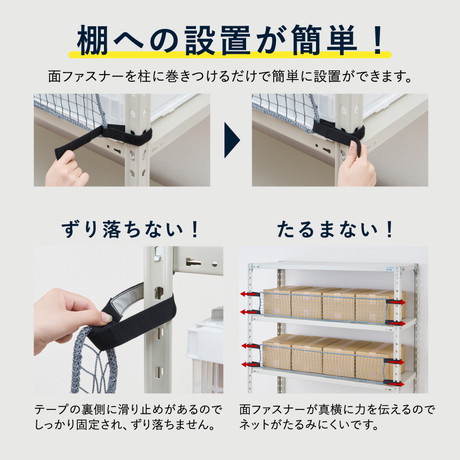 棚への設置が簡単！

面ファスナーを柱に巻きつけるだけで簡単に設置ができます。

ずり落ちない！

テープの裏側に滑り止めがあるのでしっかり固定され、ずり落ちません。

たるまない！

面ファスナーが真横に力を伝えるのでネットがたるみにくいです。